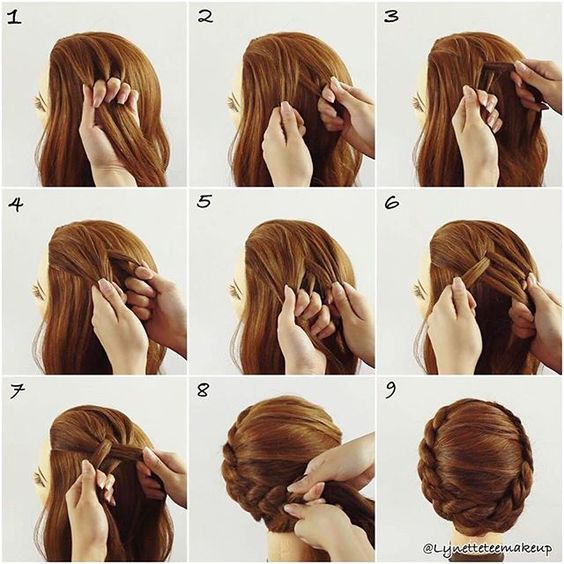 1

2

3

4

5

6

7

8

9

@Lynetteteemakeup