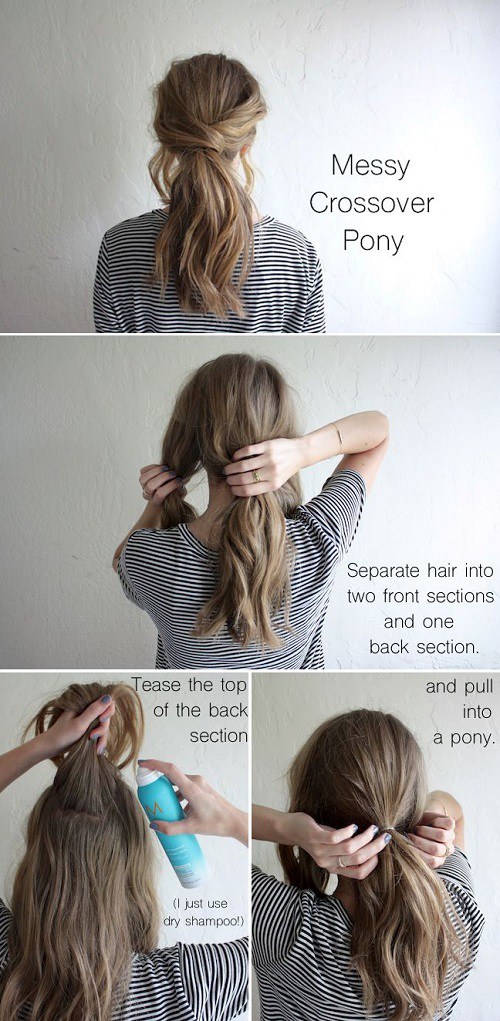 Messy Crossover Pony

Separate hair into two front sections and one back section.

Tease the top of the back section

(I just use dry shampoo!)

and pull into a pony.