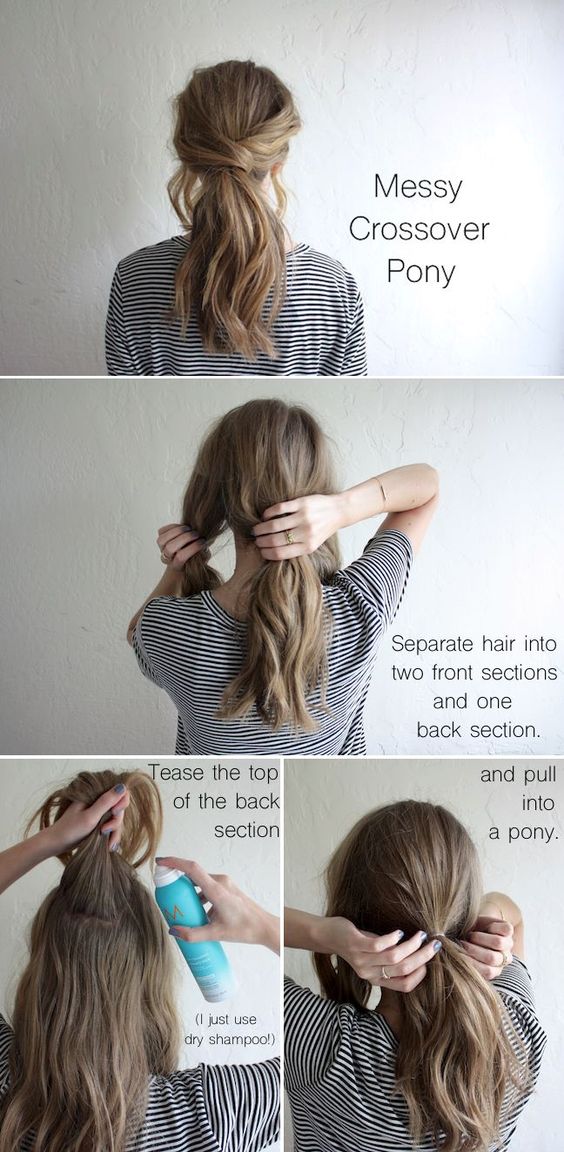 Messy Crossover Pony

Separate hair into two front sections and one back section.

Tease the top of the back section

(I just use dry shampoo!)

and pull into a pony.